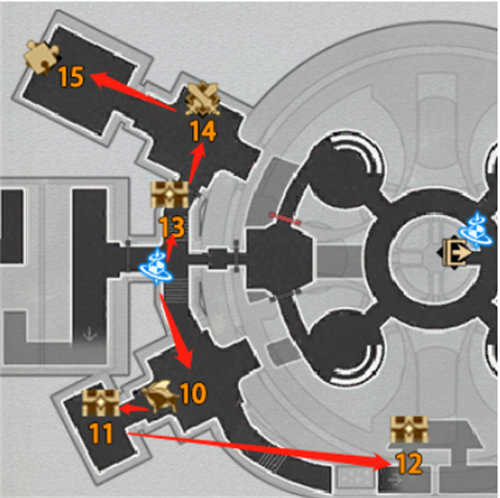 15
14
13
10
11
12